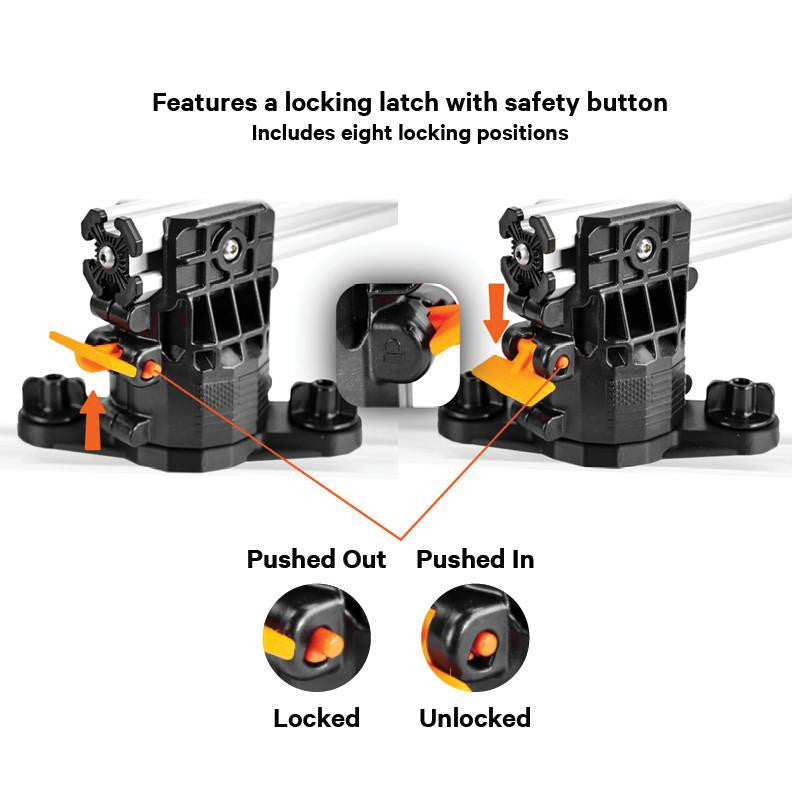 Features a locking latch with safety button
Includes eight locking positions

Pushed Out

Pushed In

Locked

Unlocked