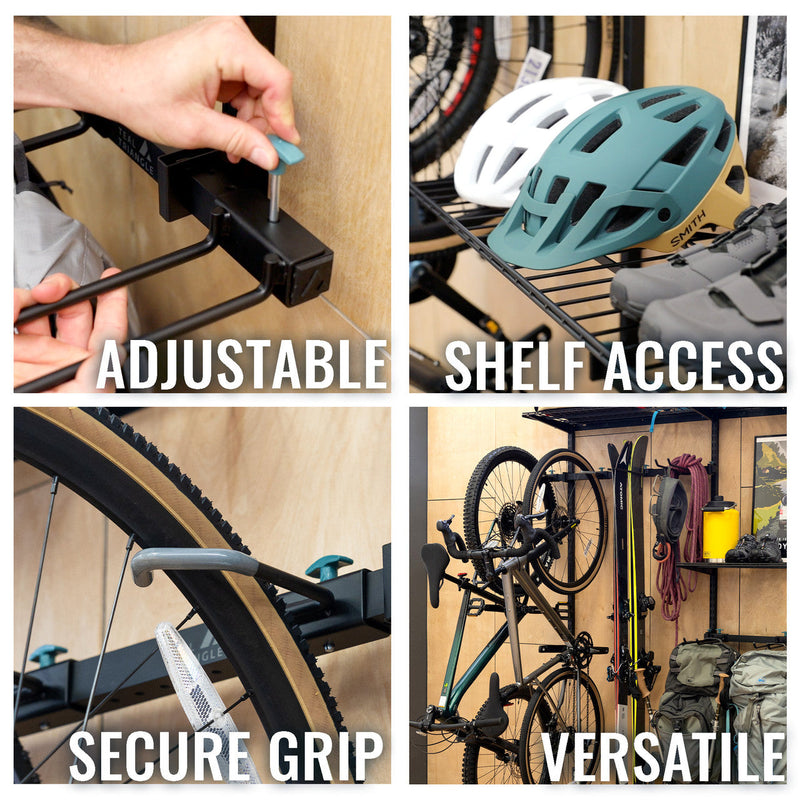 TEAL TRIANGLE

ADJUSTABLE

SMITH

SHELF ACCESS

SECURE GRIP

VERSATILE