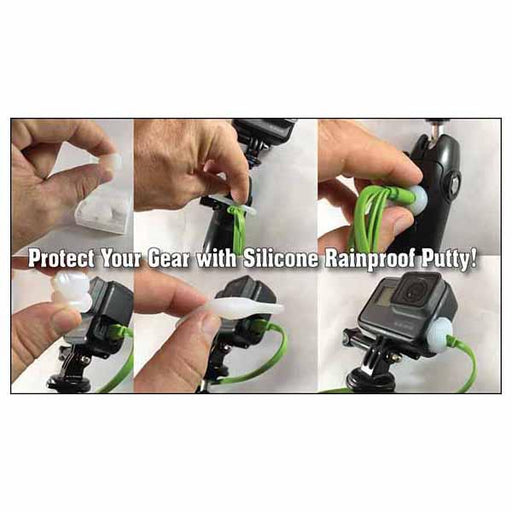 Protect Your Gear with Silicone Rainproof Putty!