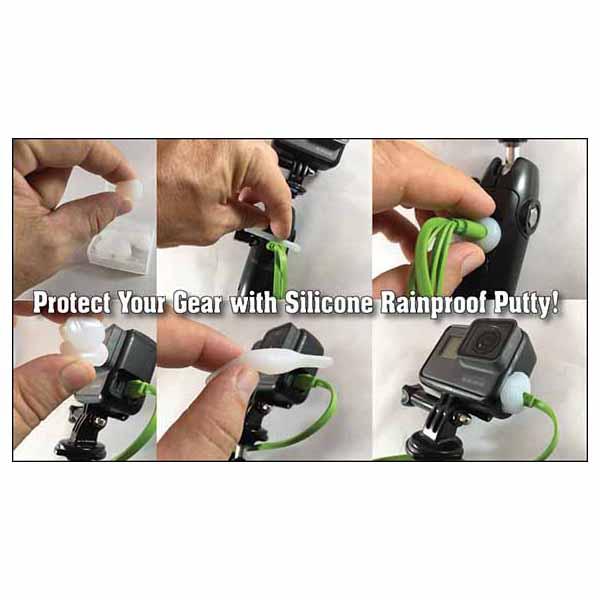 Protect Your Gear with Silicone Rainproof Putty!