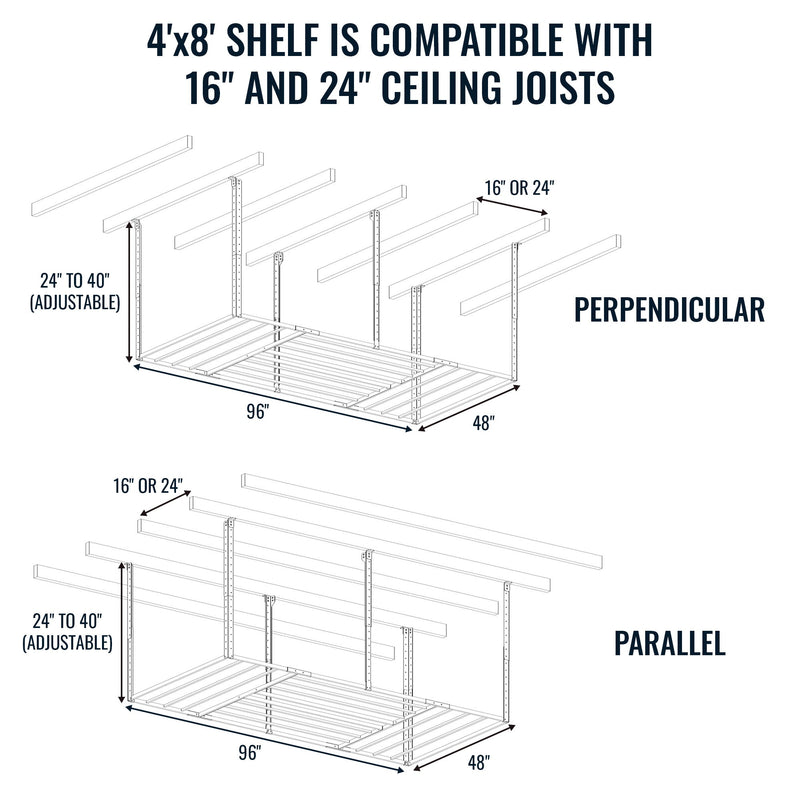 4'x8' SHELF IS COMPATIBLE WITH 16" AND 24" CEILING JOISTS

16" OR 24"

24" TO 40" (ADJUSTABLE)

PERPENDICULAR

96"

48"

16" OR 24"

24" TO 40" (ADJUSTABLE)

PARALLEL

96"

48"